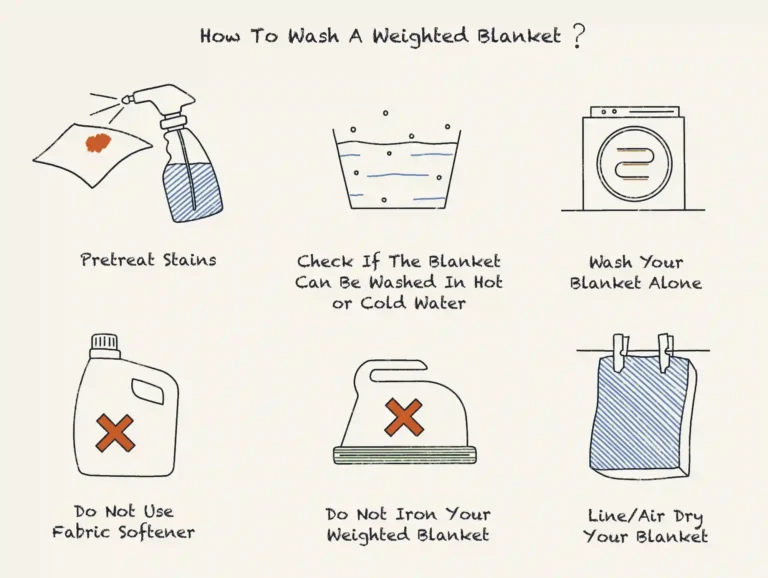 How To Wash A Weighted Blanket ?

Pretreat Stains

Check If The Blanket Can Be Washed In Hot or Cold Water

Wash Your Blanket Alone

Do Not Use Fabric Softener

Do Not Iron Your Weighted Blanket

Line/Air Dry Your Blanket