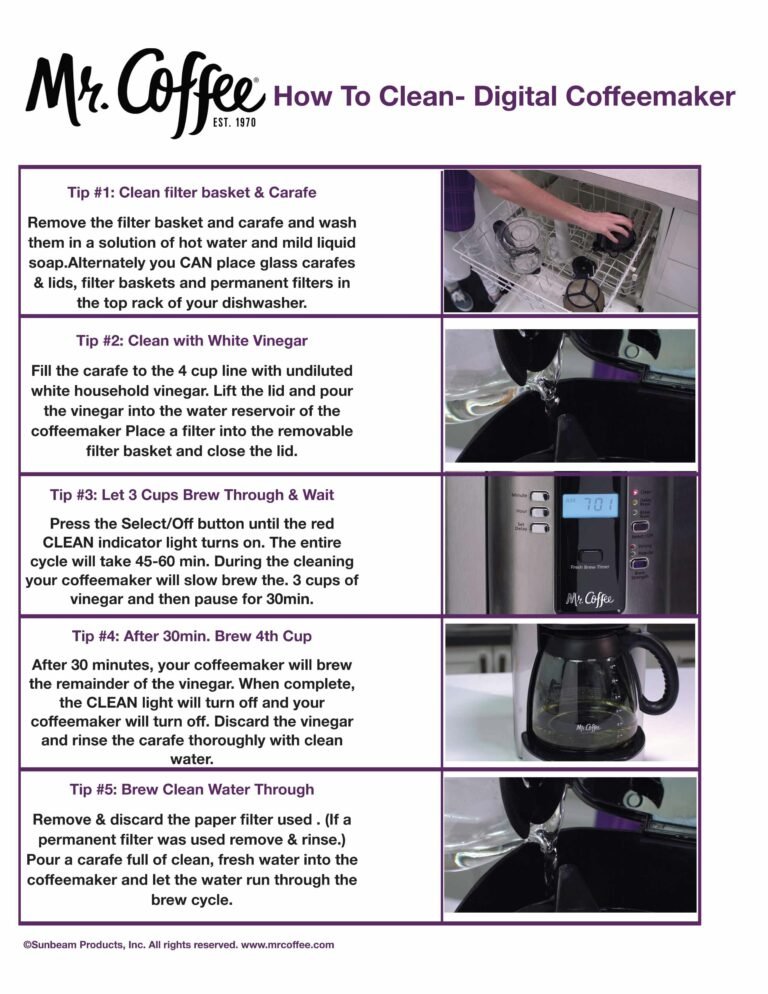 Mr. Coffee® EST. 1970 How To Clean- Digital Coffeemaker

Tip #1: Clean filter basket & Carafe

Remove the filter basket and carafe and wash them in a solution of hot water and mild liquid soap.Alternately you CAN place glass carafes & lids, filter baskets and permanent filters in the top rack of your dishwasher.

Tip #2: Clean with White Vinegar

Fill the carafe to the 4 cup line with undiluted white household vinegar. Lift the lid and pour the vinegar into the water reservoir of the coffeemaker Place a filter into the removable filter basket and close the lid.

Tip #3: Let 3 Cups Brew Through & Wait

Press the Select/Off button until the red CLEAN indicator light turns on. The entire cycle will take 45-60 min. During the cleaning your coffeemaker will slow brew the. 3 cups of vinegar and then pause for 30min.

7:01

Mr. Coffee

Tip #4: After 30min. Brew 4th Cup

After 30 minutes, your coffeemaker will brew the remainder of the vinegar. When complete, the CLEAN light will turn off and your coffeemaker will turn off. Discard the vinegar and rinse the carafe thoroughly with clean water.

Mr. Coffee

Tip #5: Brew Clean Water Through

Remove & discard the paper filter used . (If a permanent filter was used remove & rinse.) Pour a carafe full of clean, fresh water into the coffeemaker and let the water run through the brew cycle.

©Sunbeam Products, Inc. All rights reserved. www.mrcoffee.com